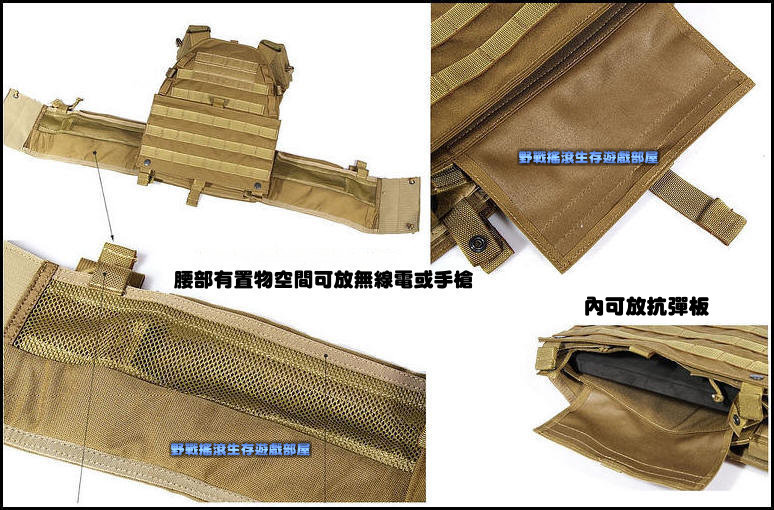 野戰搖滾生存遊戲部屋

腰部有置物空間可放無線電或手槍

內可放抗彈板

野戰搖滾生存遊戲部屋