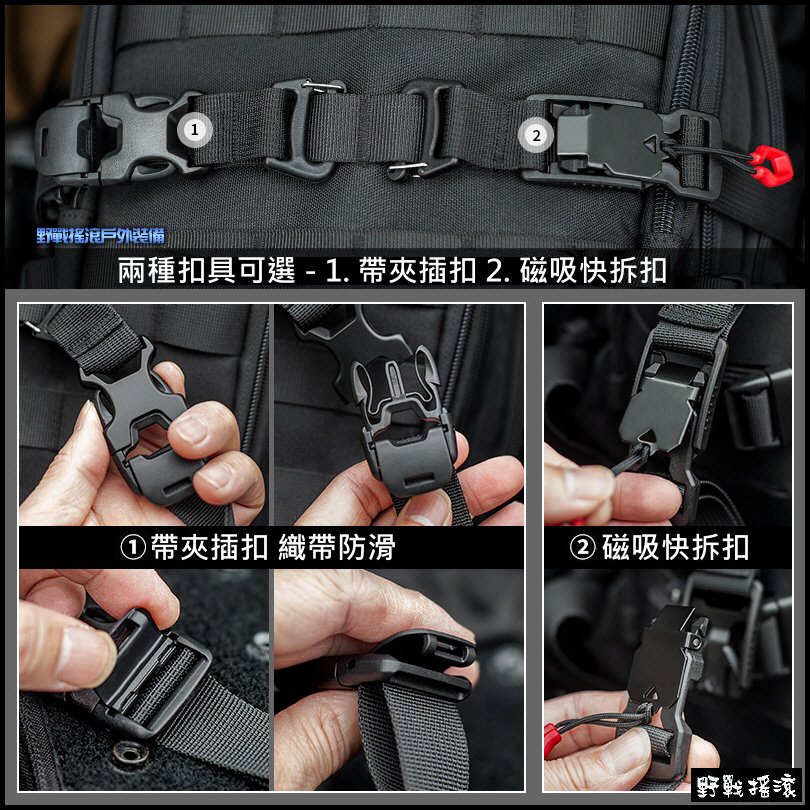 1

2

野戰搖滾戶外裝備

兩種扣具可選 - 1. 帶夾插扣 2. 磁吸快拆扣

① 帶夾插扣 織帶防滑

② 磁吸快拆扣

野戰搖滾