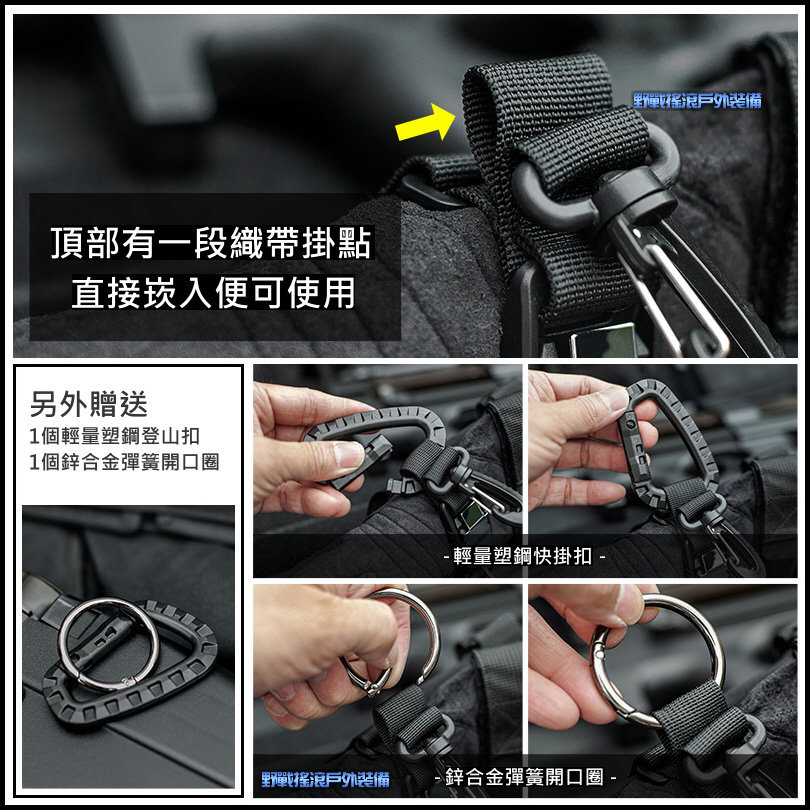 野戰搖滾戶外裝備

頂部有一段織帶掛點
直接崁入便可使用

另外贈送
1個輕量塑鋼登山扣
1個鋅合金彈簧開口圈

- 輕量塑鋼快掛扣 -

野戰搖滾戶外裝備

- 鋅合金彈簧開口圈 -